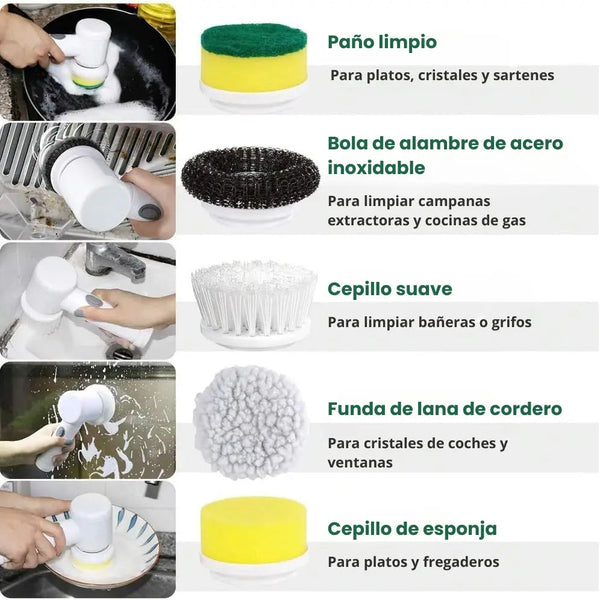 Paño limpio

Para platos, cristales y sartenes

Bola de alambre de acero inoxidable

Para limpiar campanas extractoras y cocinas de gas

Cepillo suave

Para limpiar bañeras o grifos

Funda de lana de cordero

Para cristales de coches y ventanas

Cepillo de esponja

Para platos y fregaderos